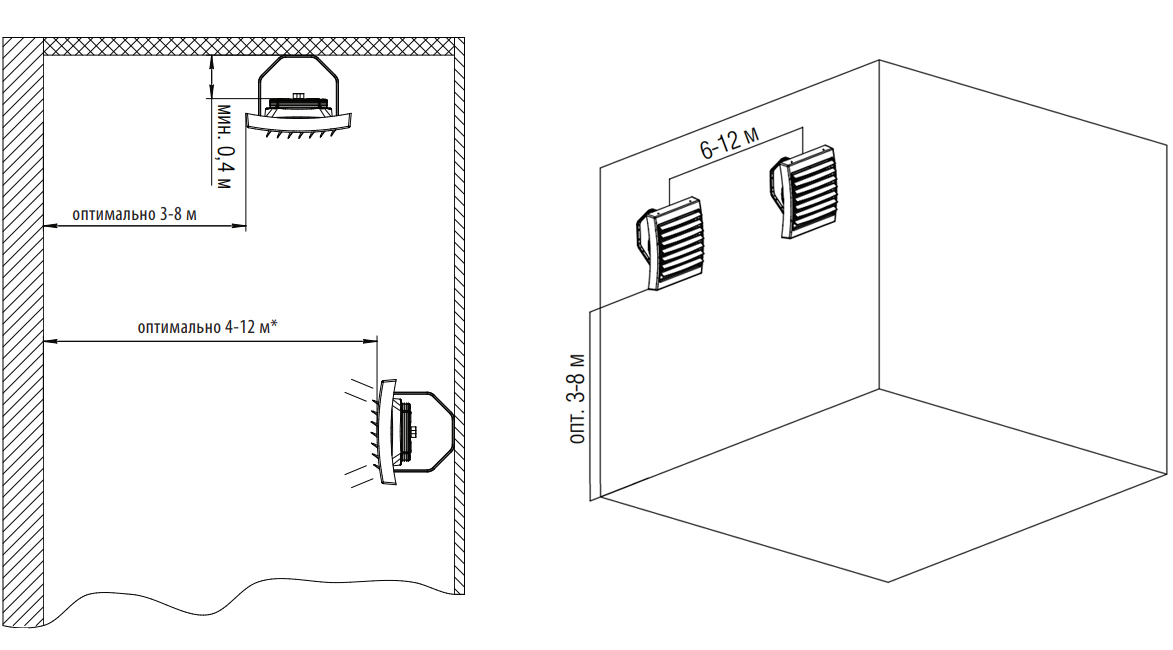 мин. 0,4 м
оптимально 3-8 м
оптимально 4-12 м*
6-12 м
опт. 3-8 м