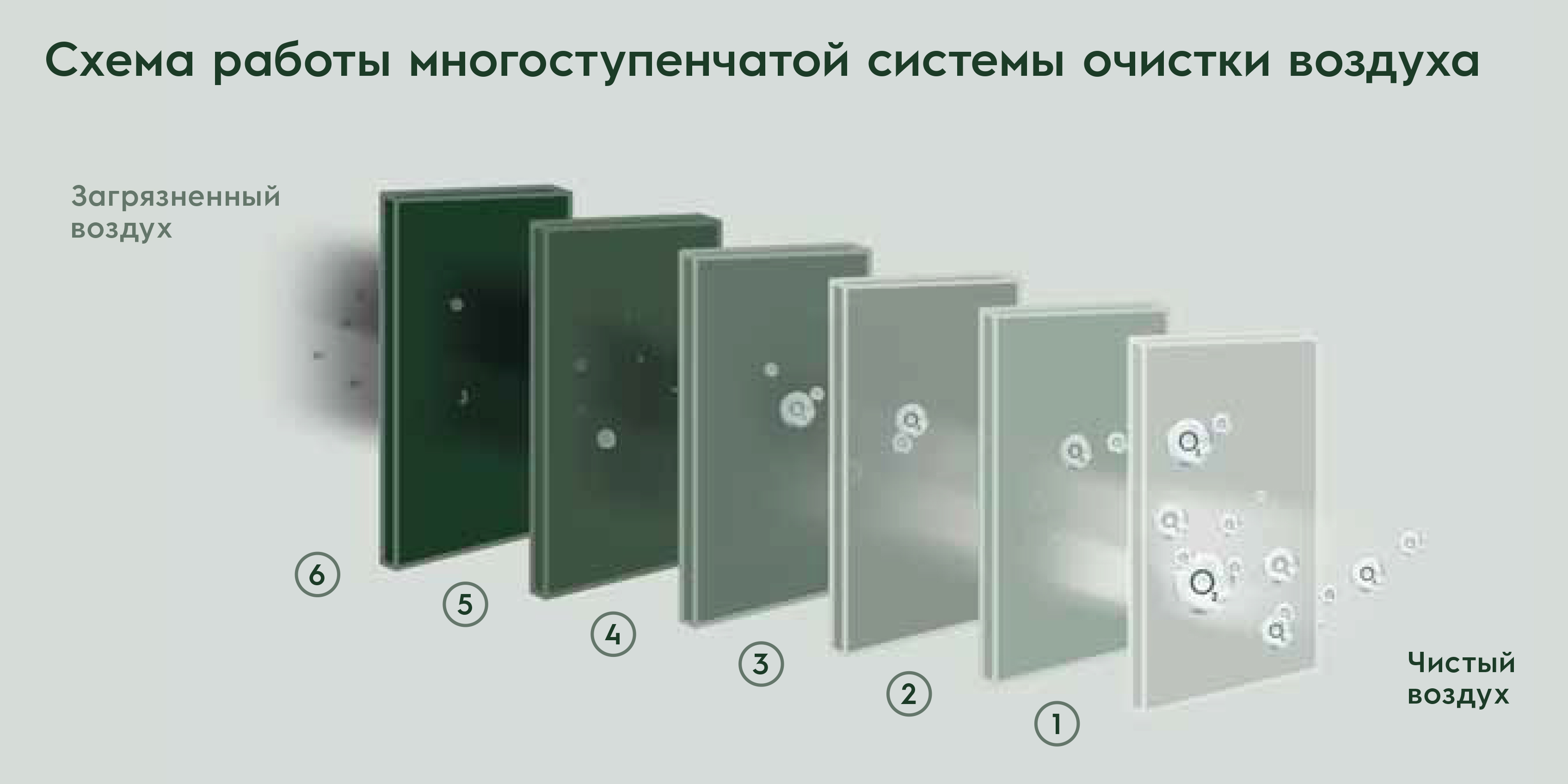 Схема работы многоступенчатой системы очистки воздуха

Загрязненный воздух

6

5

4

3

2

1

$O_2$

$O_2$

Чистый воздух